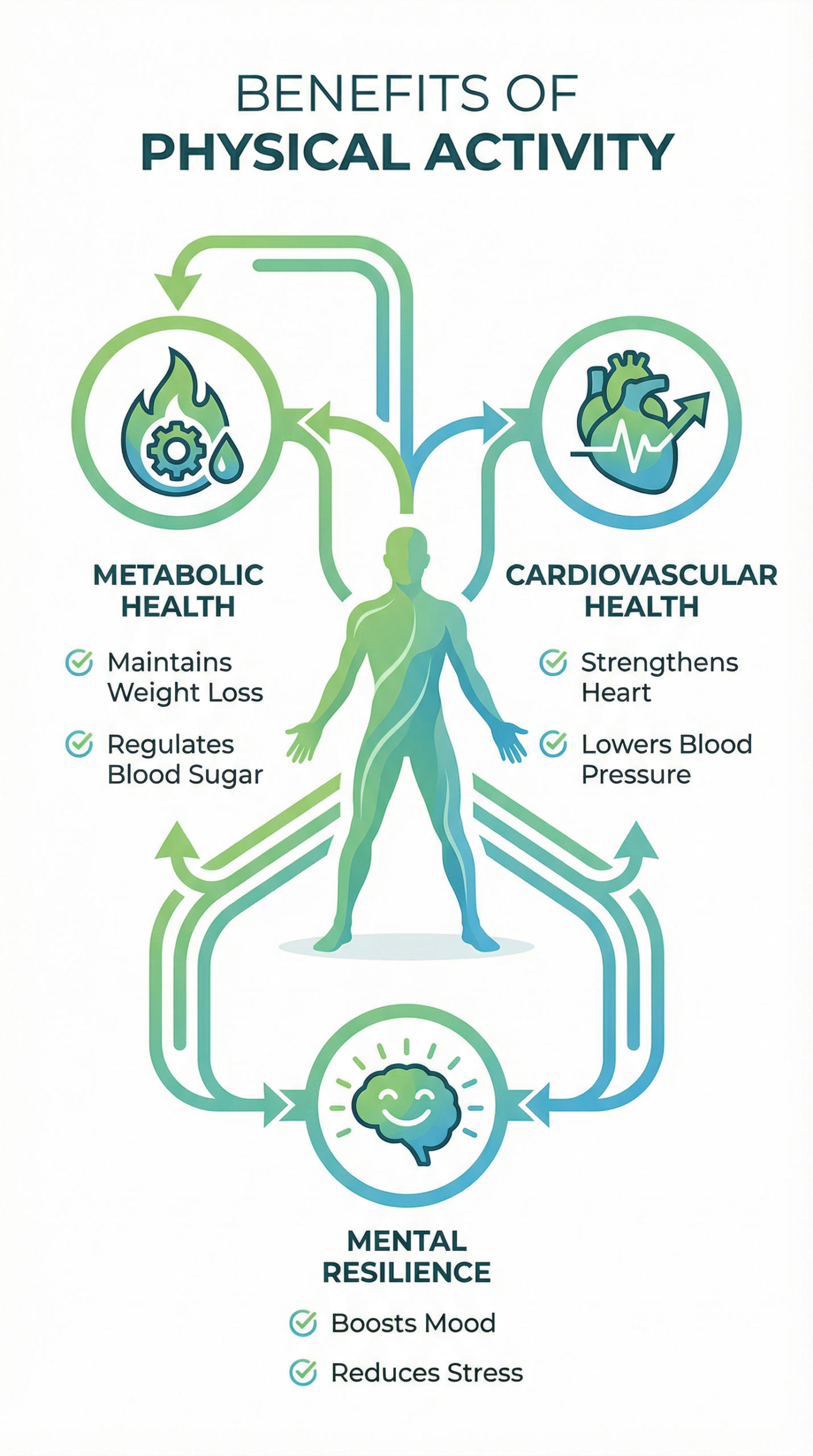 BENEFITS OF
PHYSICAL ACTIVITY

METABOLIC HEALTH

Maintains Weight Loss

Regulates Blood Sugar

CARDIOVASCULAR HEALTH

Strengthens Heart

Lowers Blood Pressure

MENTAL RESILIENCE

Boosts Mood

Reduces Stress